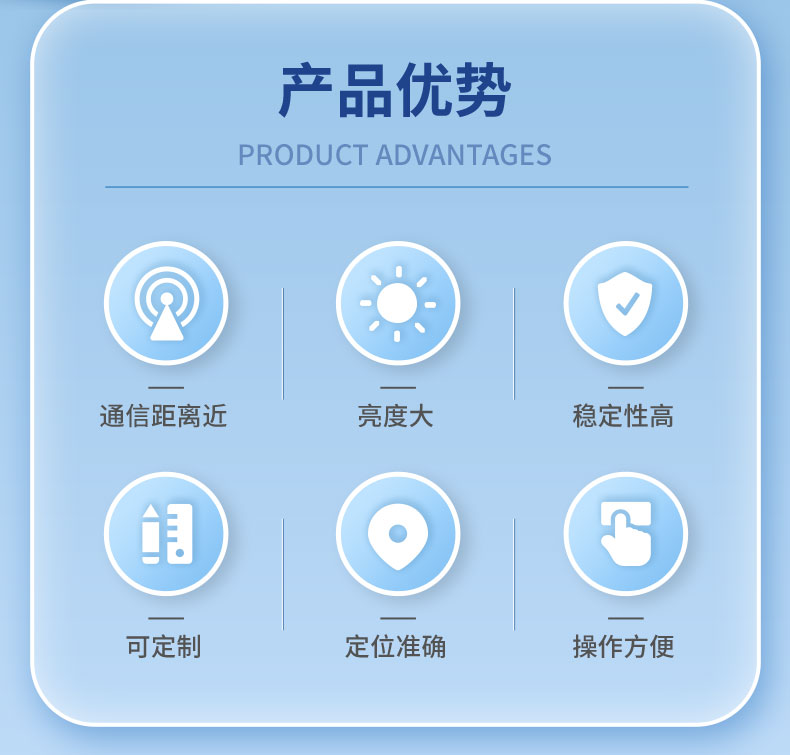 产品优势

PRODUCT ADVANTAGES

通信距离近

亮度大

稳定性高

可定制

定位准确

操作方便