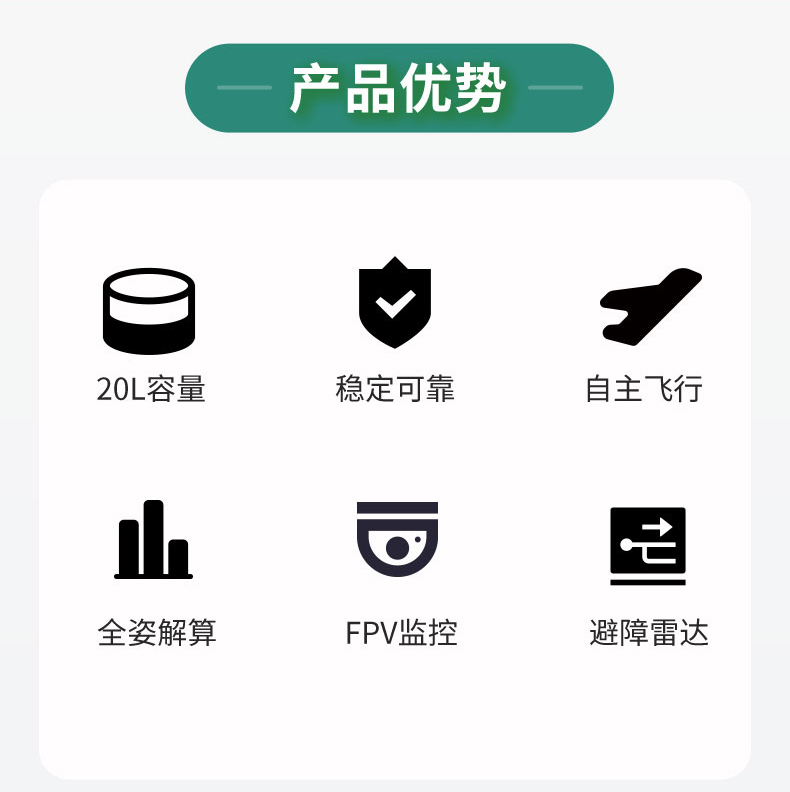 产品优势

20L容量

稳定可靠

自主飞行

全姿解算

FPV监控

避障雷达